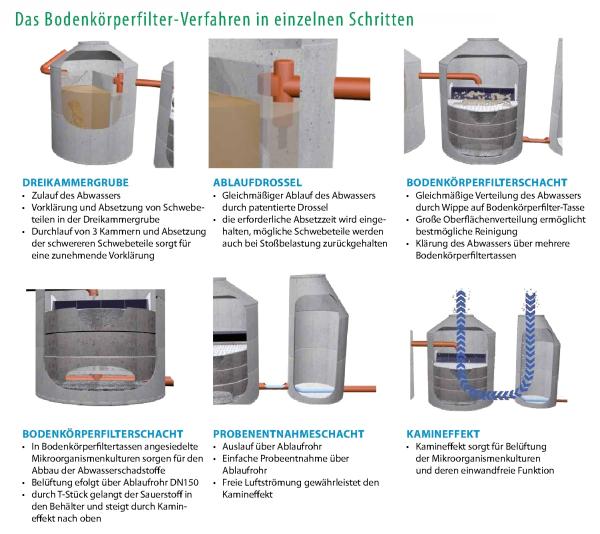 Das Bodenkörperfilter-Verfahren in einzelnen Schritten

DREIKAMMERGRUBE
• Zulauf des Abwassers
• Vorklärung und Absetzung von Schwebeteilen in der Dreikammergrube
• Durchlauf von 3 Kammern und Absetzung der schwereren Schwebeteile sorgt für eine zunehmende Vorklärung

ABLAUFDROSSEL
• Gleichmäßiger Ablauf des Abwassers durch patentierte Drossel
• die erforderliche Absetzzeit wird eingehalten, mögliche Schwebeteile werden auch bei Stoßbelastung zurückgehalten

BODENKÖRPERFILTERSCHACHT
• Gleichmäßige Verteilung des Abwassers durch Wippe auf Bodenkörperfilter-Tasse
• Große Oberflächenverteilung ermöglicht bestmögliche Reinigung
• Klärung des Abwassers über mehrere Bodenkörperfiltertassen

BODENKÖRPERFILTERSCHACHT
• In Bodenkörperfiltertassen angesiedelte Mikroorganismenkulturen sorgen für den Abbau der Abwasserschadstoffe
• Belüftung efolgt über Ablaufrohr DN150
• durch T-Stück gelangt der Sauerstoff in den Behälter und steigt durch Kamineffekt nach oben

PROBENENTNAHMESCHACHT
• Auslauf über Ablaufrohr
• Einfache Probeentnahme über Ablaufrohr
• Freie Luftströmung gewährleistet den Kamineffekt

KAMINEFFEKT
• Kamineffekt sorgt für Belüftung der Mikroorganismenkulturen und deren einwandfreie Funktion